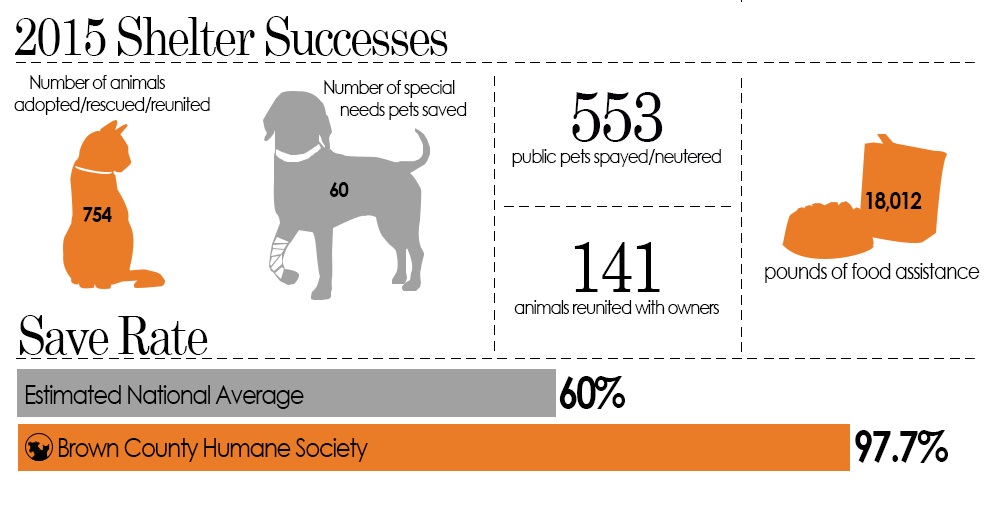 2015 Shelter Successes

Number of animals adopted/rescued/reunited

754

Number of special needs pets saved

60

553
public pets spayed/neutered

141
animals reunited with owners

18,012
pounds of food assistance

Save Rate

Estimated National Average 60%

Brown County Humane Society 97.7%